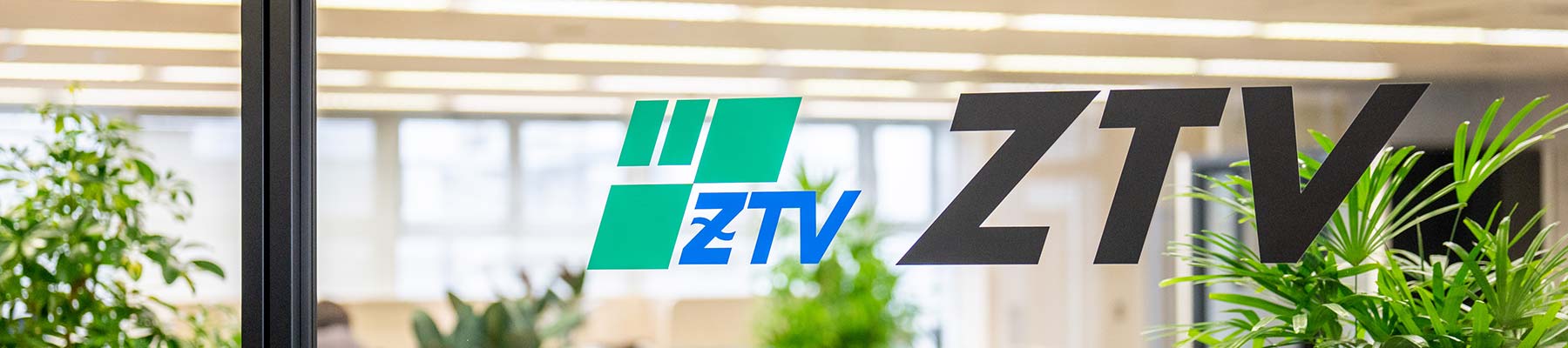 ZTV ZTV